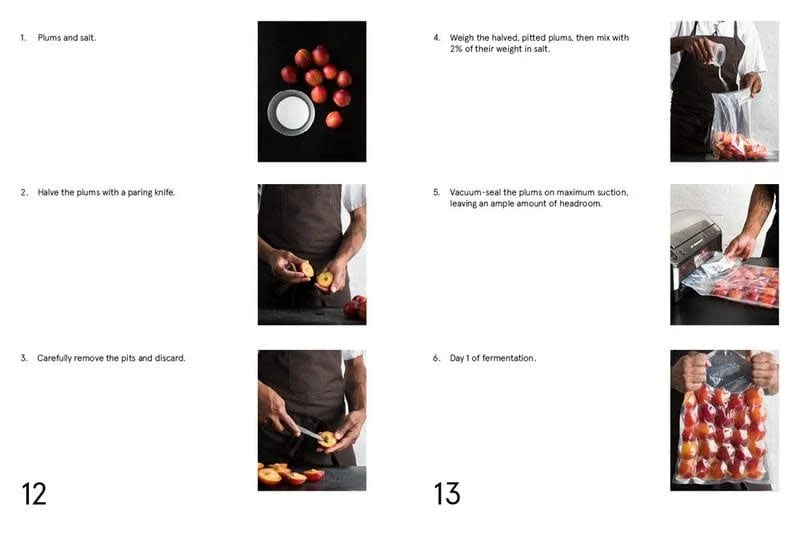 1. Plums and salt.

2. Halve the plums with a paring knife.

3. Carefully remove the pits and discard.

12

4. Weigh the halved, pitted plums, then mix with 2% of their weight in salt.

5. Vacuum-seal the plums on maximum suction, leaving an ample amount of headroom.

6. Day 1 of fermentation.

13